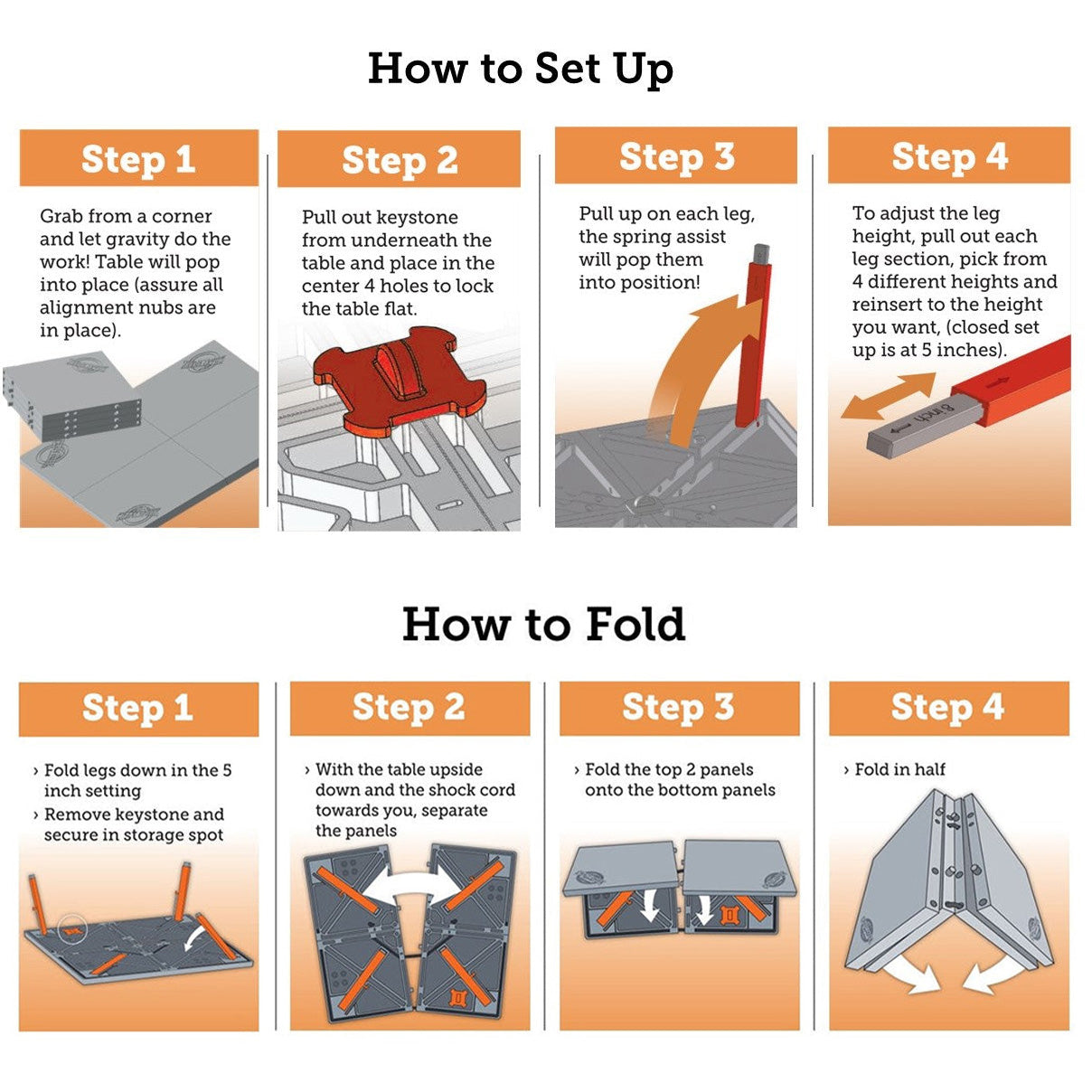 How to Set Up

Step 1

Grab from a corner and let gravity do the work! Table will pop into place (assure all alignment nubs are in place).

Step 2

Pull out keystone from underneath the table and place in the center 4 holes to lock the table flat.

Step 3

Pull up on each leg, the spring assist will pop them into position!

Step 4

To adjust the leg height, pull out each leg section, pick from 4 different heights and reinsert to the height you want, (closed set up is at 5 inches).

8 inch

How to Fold

Step 1

› Fold legs down in the 5 inch setting
› Remove keystone and secure in storage spot

Step 2

› With the table upside down and the shock cord towards you, separate the panels

Step 3

› Fold the top 2 panels onto the bottom panels

Step 4

› Fold in half