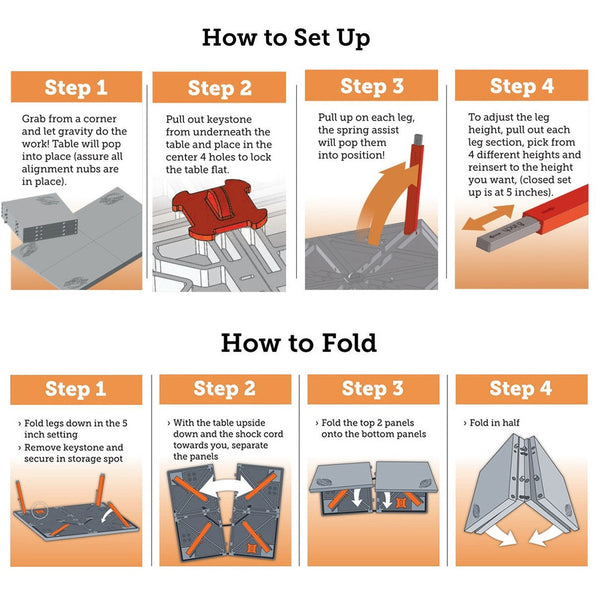 How to Set Up

Step 1

Grab from a corner and let gravity do the work! Table will pop into place (assure all alignment nubs are in place).

Step 2

Pull out keystone from underneath the table and place in the center 4 holes to lock the table flat.

Step 3

Pull up on each leg, the spring assist will pop them into position!

Step 4

To adjust the leg height, pull out each leg section, pick from 4 different heights and reinsert to the height you want, (closed set up is at 5 inches).

How to Fold

Step 1

› Fold legs down in the 5 inch setting
› Remove keystone and secure in storage spot

Step 2

› With the table upside down and the shock cord towards you, separate the panels

Step 3

› Fold the top 2 panels onto the bottom panels

Step 4

› Fold in half